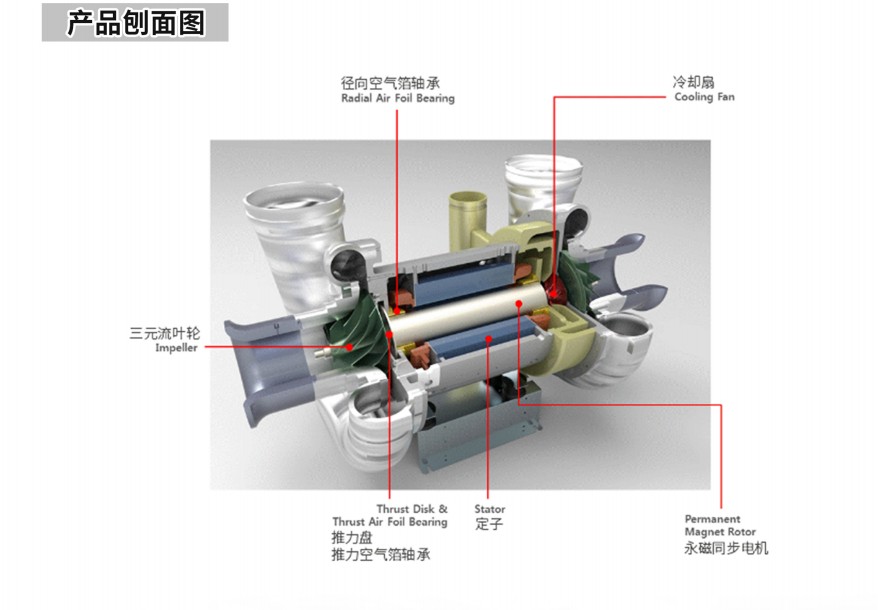 产品刨面图

径向空气箔轴承
Radial Air Foil Bearing

冷却扇
Cooling Fan

三元流叶轮
Impeller

Thrust Disk &
Thrust Air Foil Bearing
推力盘
推力空气箔轴承

Stator
定子

Permanent
Magnet Rotor
永磁同步电机